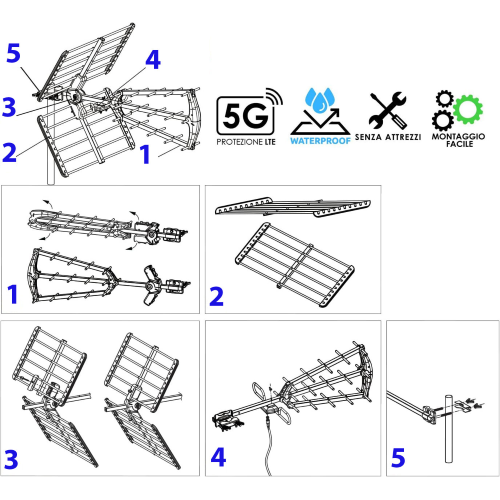 5
4
3
2
1

5G
PROTEZIONE LTE

WATERPROOF

SENZA ATTREZZI

MONTAGGIO FACILE

1

2

3

4

5